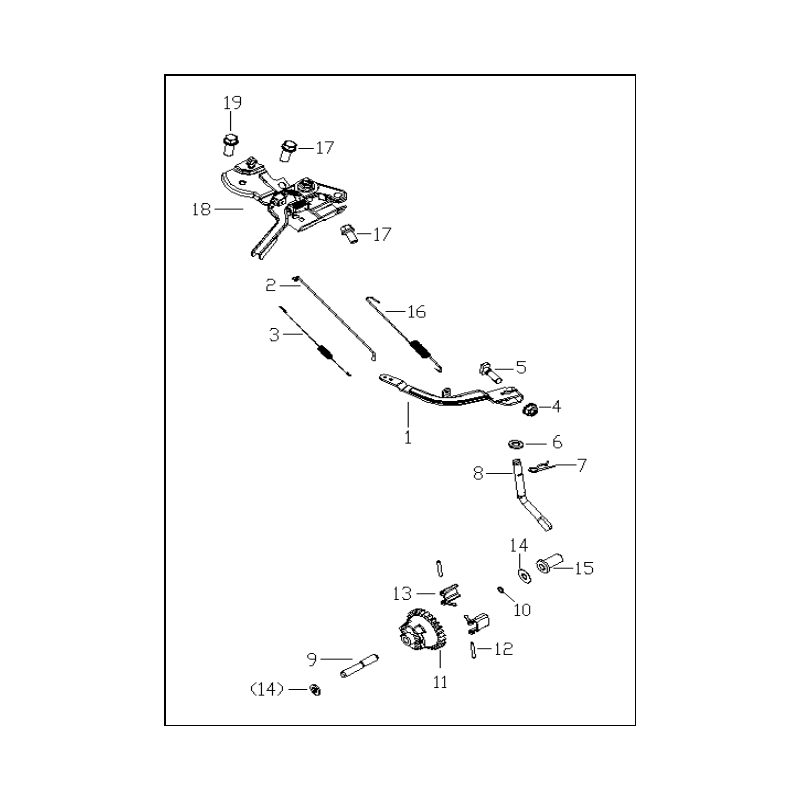 19
17
18
17
2
16
3
5
4
1
6
7
8
14
15
13
10
12
9
11
(14)