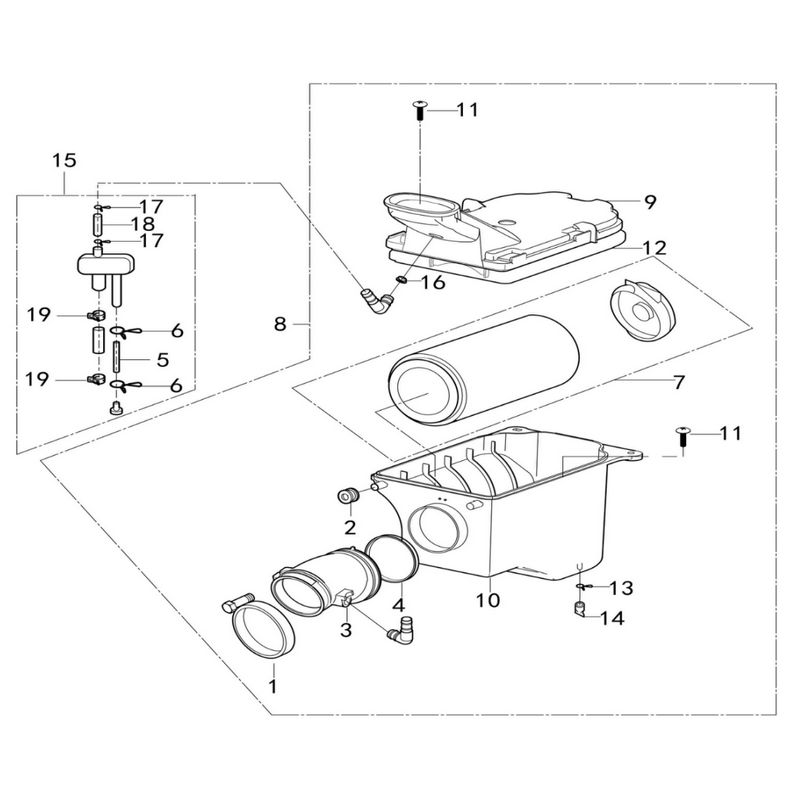 11
15
17
18
17
9
12
16
19
6
8
5
19
6
7
11
2
10
13
4
3
14
1